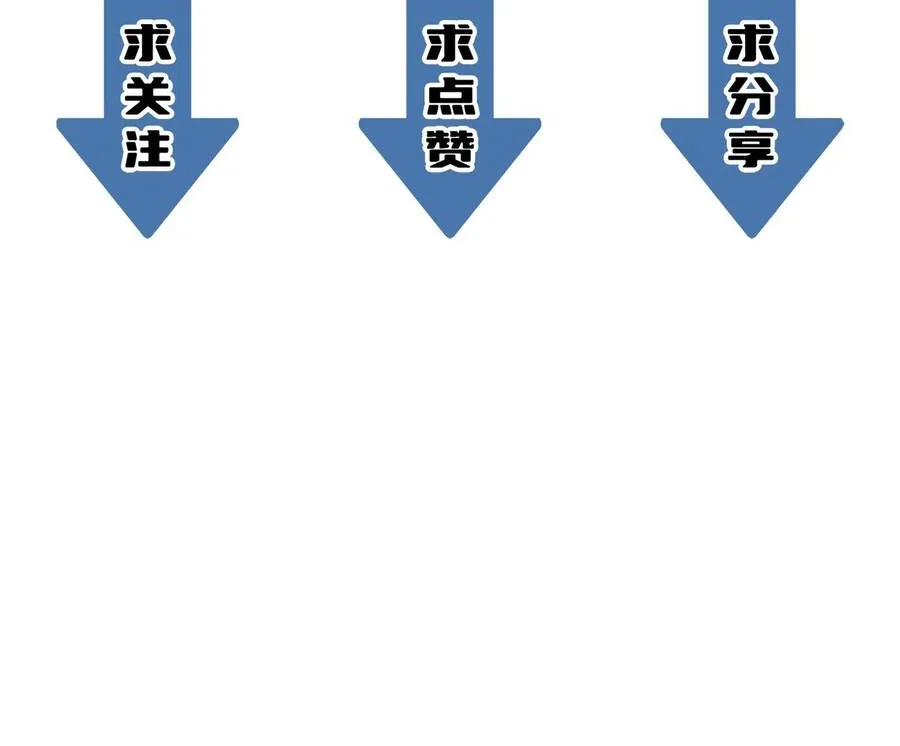 求关注

求点赞

求分享