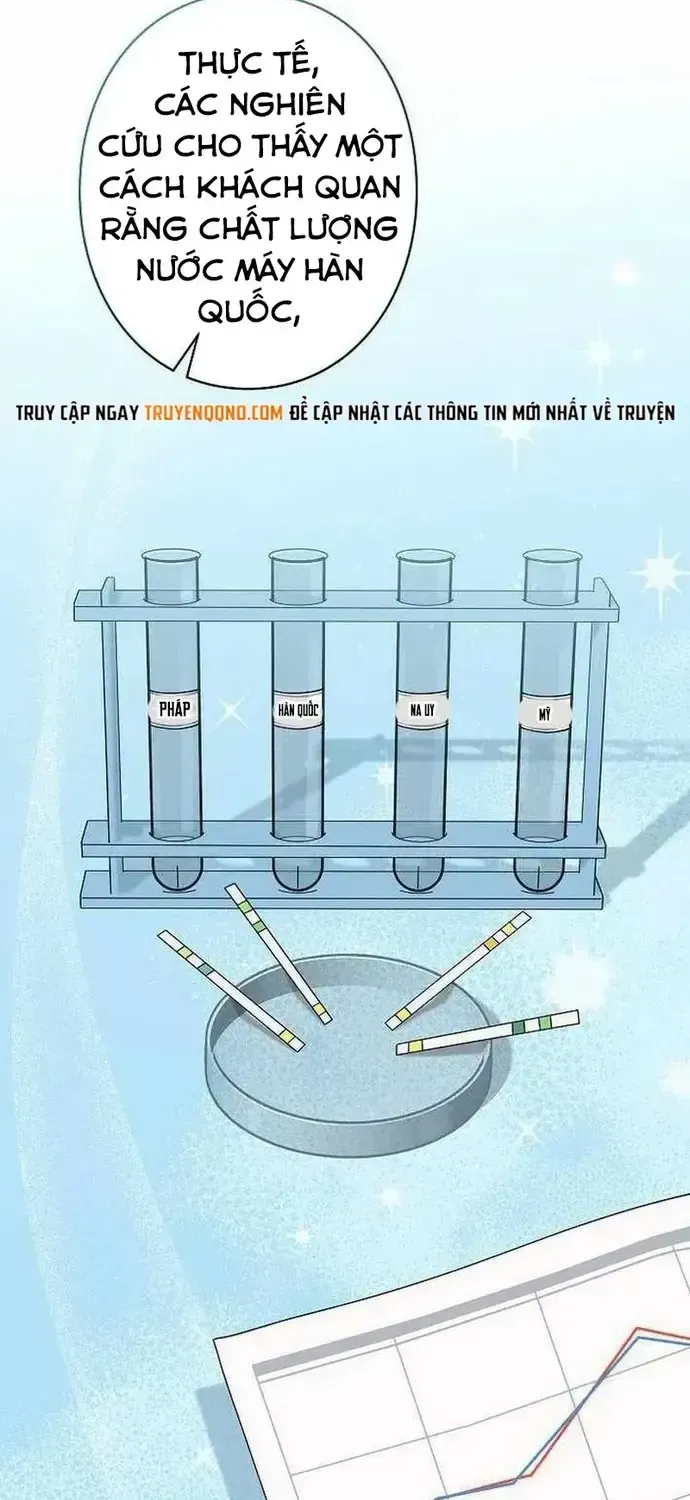 THỰC TẾ, CÁC NGHIÊN CỨU CHO THẤY MỘT CÁCH KHÁCH QUAN RẰNG CHẤT LƯỢNG NƯỚC MÁY HÀN QUỐC,

TRUY CẬP NGAY TRUYENQQNO.COM ĐỂ CẬP NHẬT CÁC THÔNG TIN MỚI NHẤT VỀ TRUYỆN

PHÁP

HÀN QUỐC

NA UY

MỸ