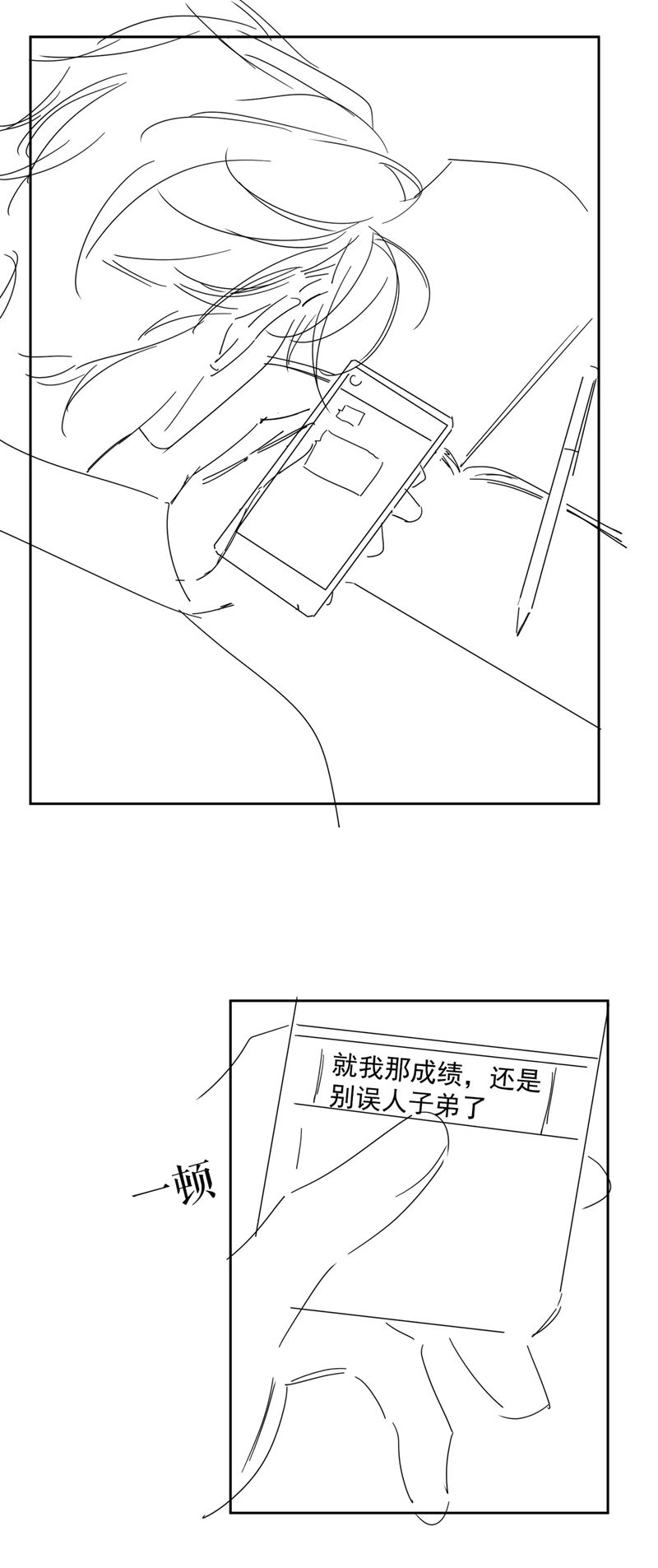 就我那成绩，还是别误人子弟了

一顿